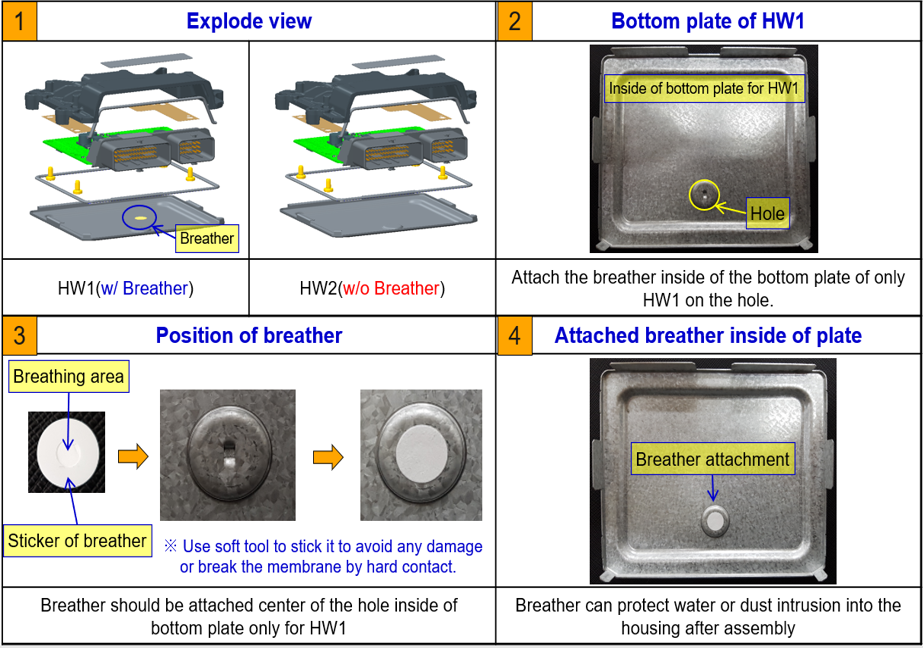 1 Explode view

Breather

HW1(w/ Breather)

HW2(w/o Breather)

2 Bottom plate of HW1

Inside of bottom plate for HW1

Hole

Attach the breather inside of the bottom plate of only HW1 on the hole.

3 Position of breather

Breathing area

Sticker of breather

※ Use soft tool to stick it to avoid any damage or break the membrane by hard contact.

Breather should be attached center of the hole inside of bottom plate only for HW1

4 Attached breather inside of plate

Breather attachment

Breather can protect water or dust intrusion into the housing after assembly